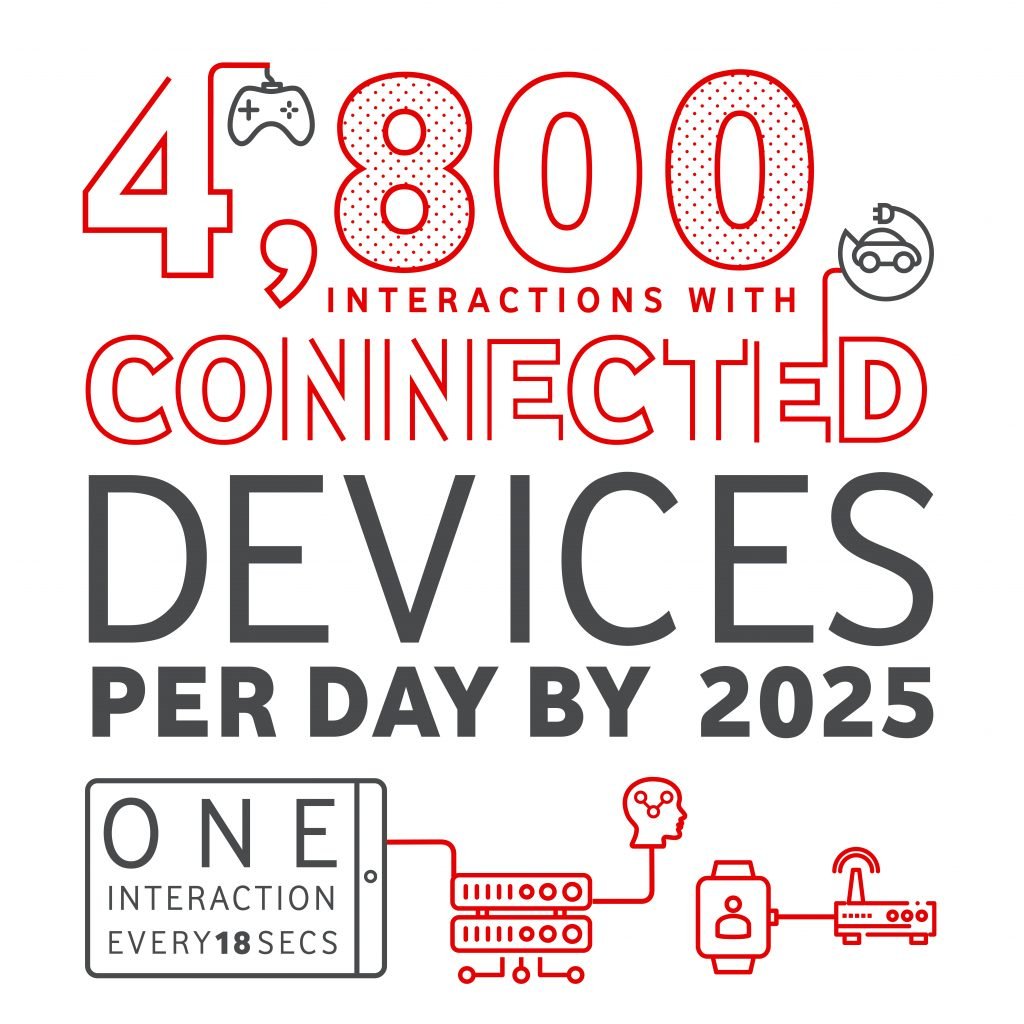 4,800
INTERACTIONS WITH
CONNECTED
DEVICES
PER DAY BY 2025

ONE
INTERACTION
EVERY 18 SECS