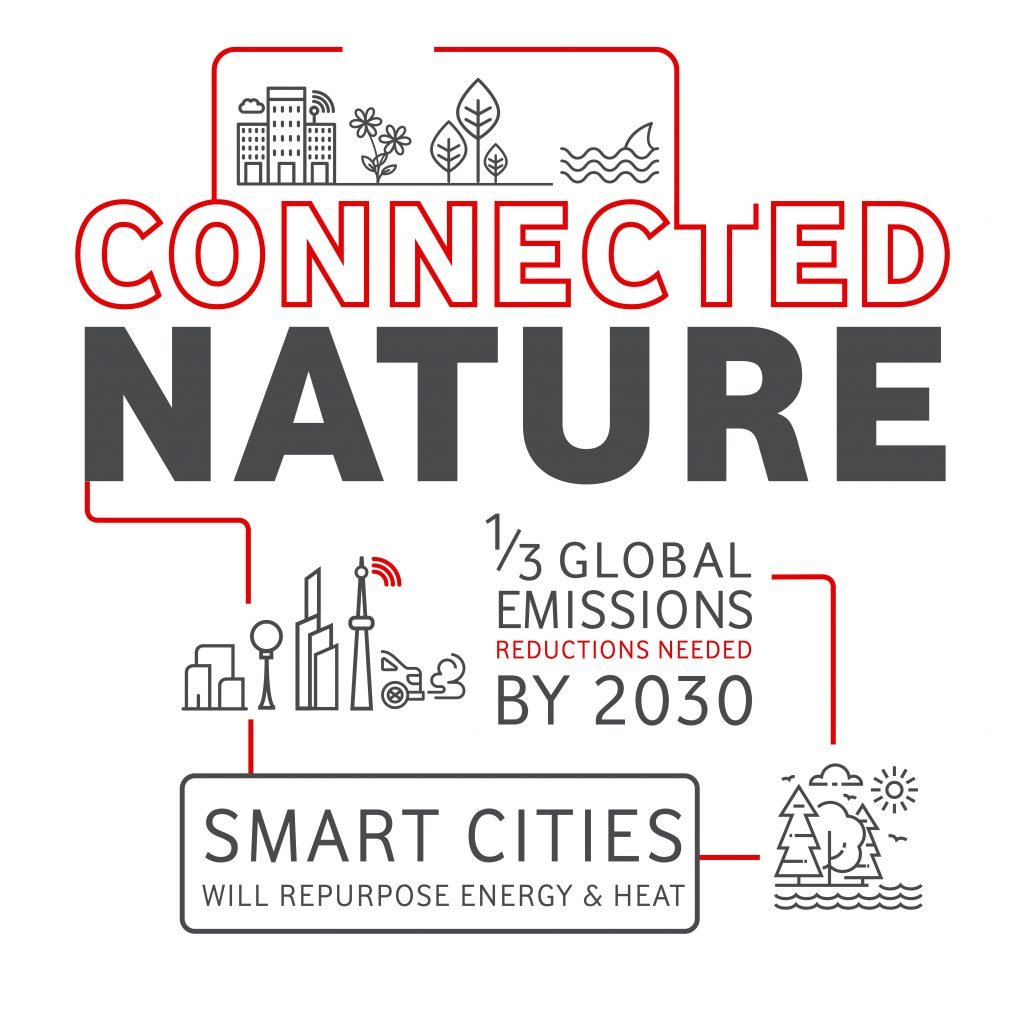 CONNECTED
NATURE

$\frac{1}{3}$ GLOBAL EMISSIONS
REDUCTIONS NEEDED
BY 2030

SMART CITIES
WILL REPURPOSE ENERGY & HEAT