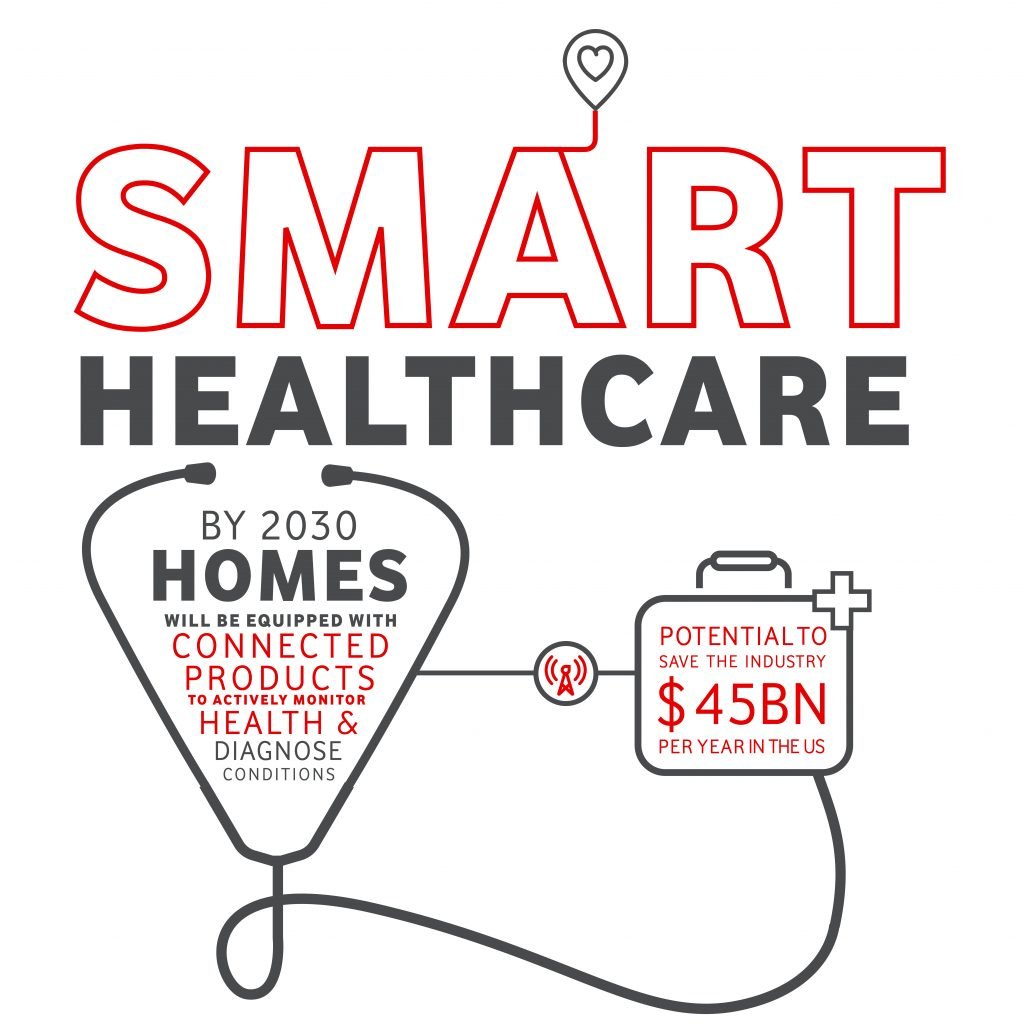 SMART
HEALTHCARE

BY 2030
HOMES
WILL BE EQUIPPED WITH
CONNECTED
PRODUCTS
TO ACTIVELY MONITOR
HEALTH &
DIAGNOSE
CONDITIONS

POTENTIAL TO
SAVE THE INDUSTRY
$45BN
PER YEAR IN THE US